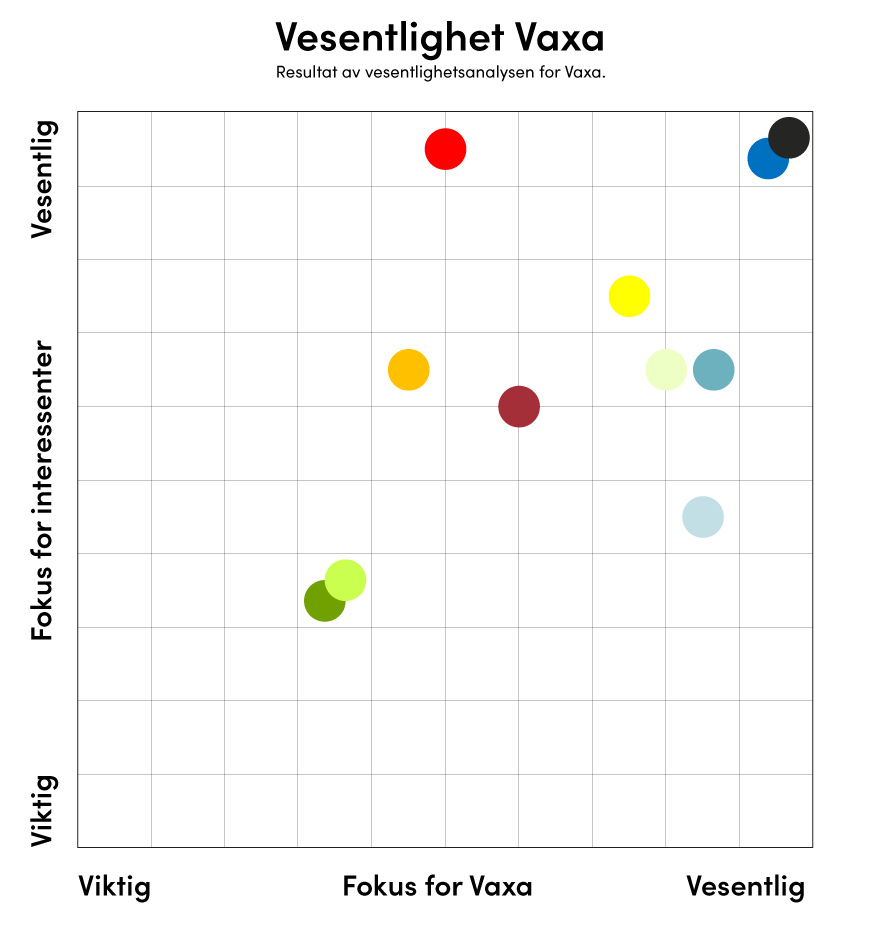 Vesentlighet Vaxa

Resultat av vesentlighetsanalysen for Vaxa.

Vesentlig

Fokus for interessenter

Viktig

Viktig

Fokus for Vaxa

Vesentlig